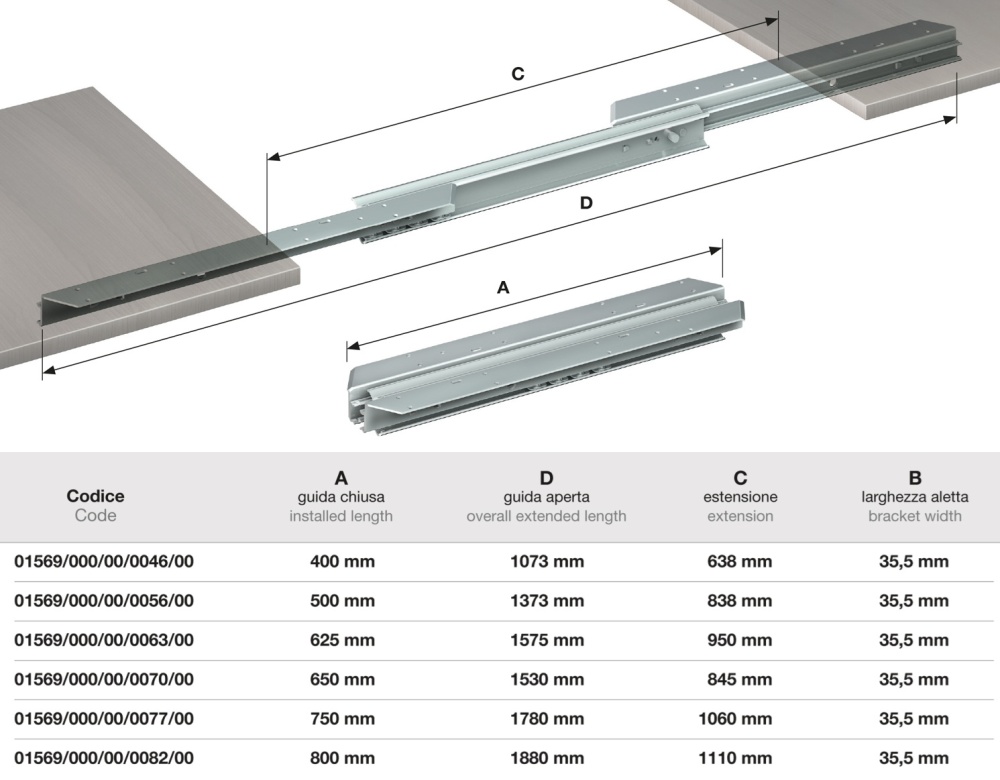 C

D

A

| Codice Code | A guida chiusa installed length | D guida aperta overall extended length | C estensione extension | B larghezza aletta bracket width |
|---|---|---|---|---|
| 01569/000/00/0046/00 | 400 mm | 1073 mm | 638 mm | 35,5 mm |
| 01569/000/00/0056/00 | 500 mm | 1373 mm | 838 mm | 35,5 mm |
| 01569/000/00/0063/00 | 625 mm | 1575 mm | 950 mm | 35,5 mm |
| 01569/000/00/0070/00 | 650 mm | 1530 mm | 845 mm | 35,5 mm |
| 01569/000/00/0077/00 | 750 mm | 1780 mm | 1060 mm | 35,5 mm |
| 01569/000/00/0082/00 | 800 mm | 1880 mm | 1110 mm | 35,5 mm |